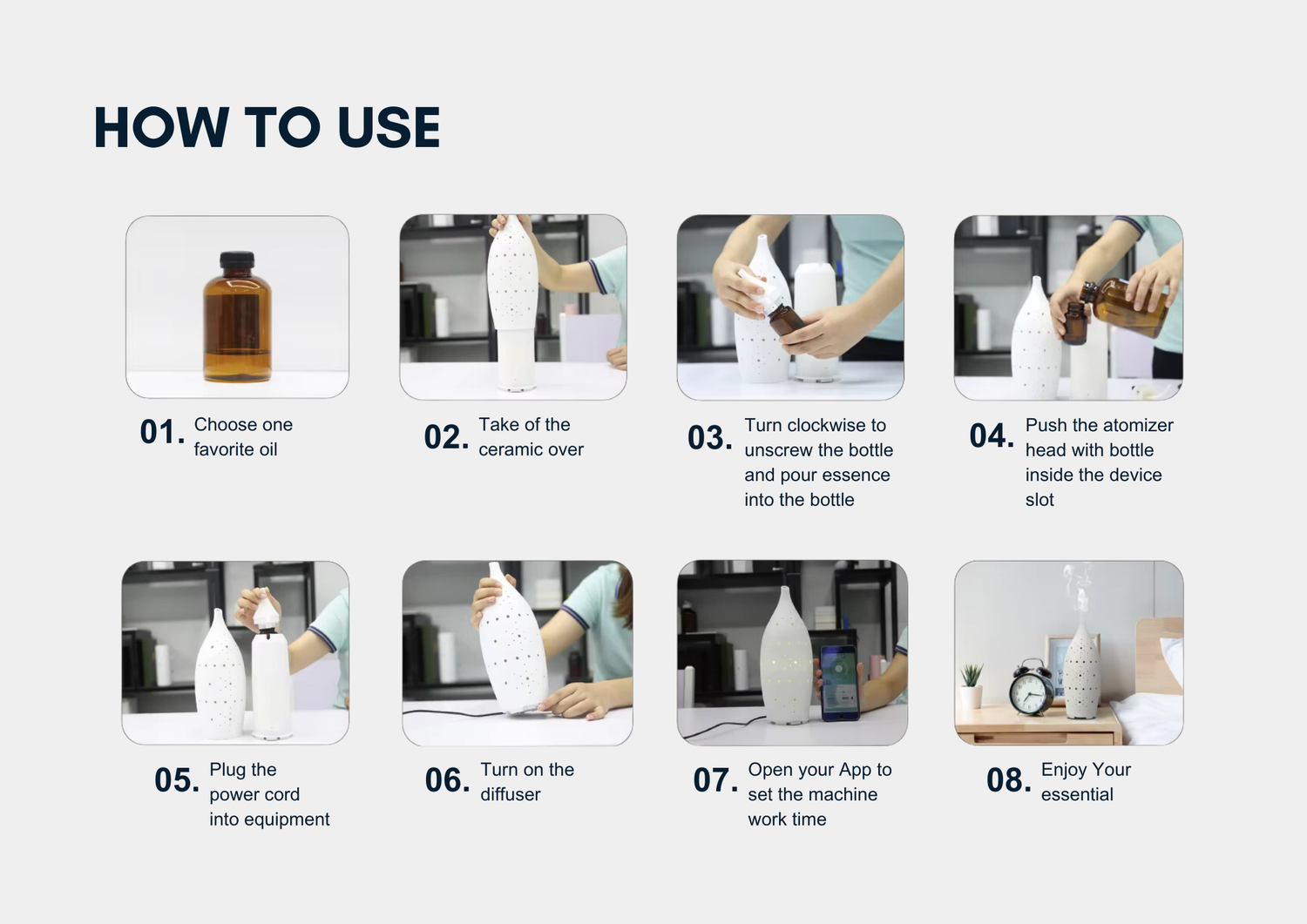 HOW TO USE

01. Choose one favorite oil

02. Take of the ceramic over

03. Turn clockwise to unscrew the bottle and pour essence into the bottle

04. Push the atomizer head with bottle inside the device slot

05. Plug the power cord into equipment

06. Turn on the diffuser

07. Open your App to set the machine work time

08. Enjoy Your essential