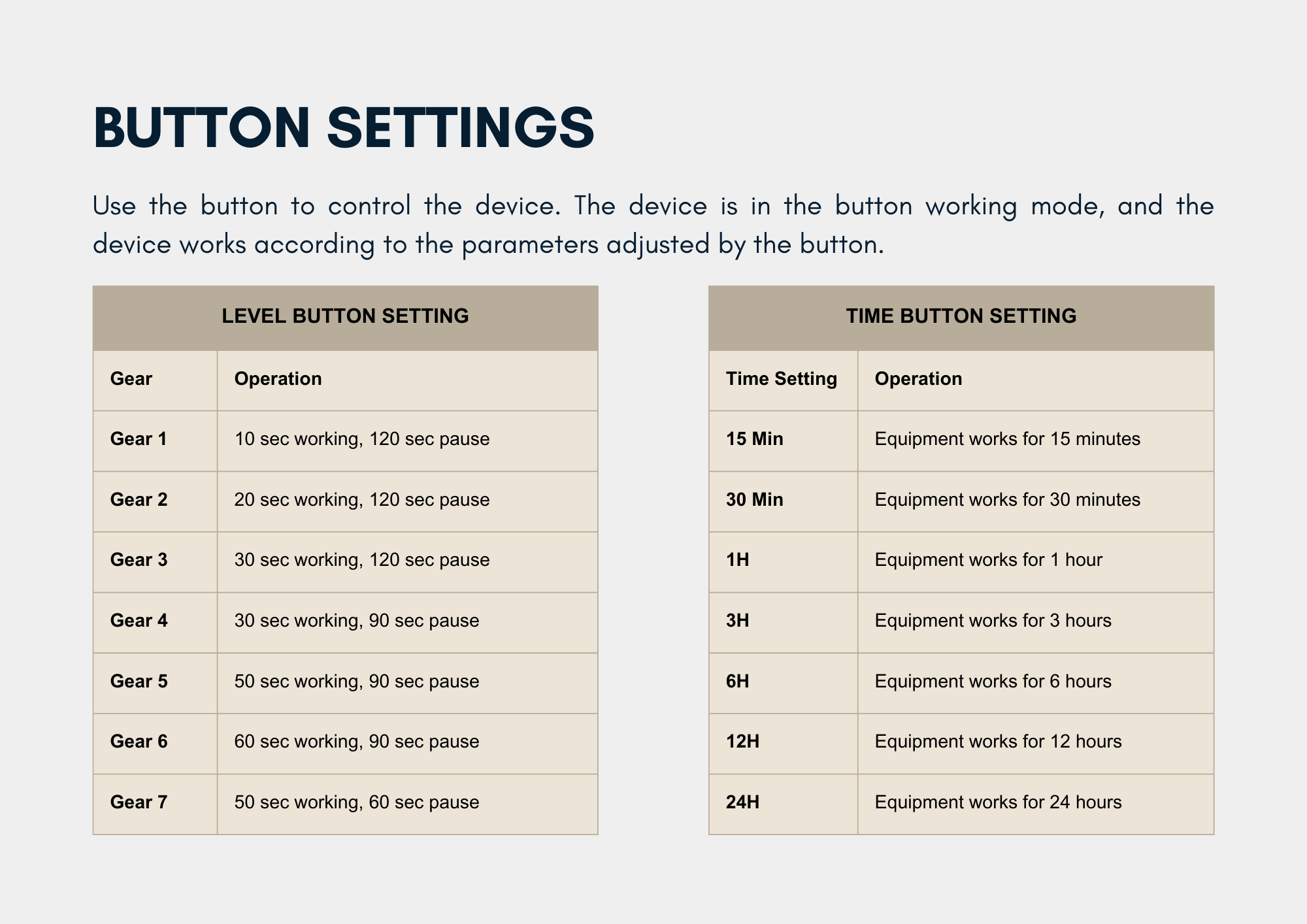 BUTTON SETTINGS

Use the button to control the device. The device is in the button working mode, and the device works according to the parameters adjusted by the button.

LEVEL BUTTON SETTING

| Gear | Operation |
|---|---|
| Gear 1 | 10 sec working, 120 sec pause |
| Gear 2 | 20 sec working, 120 sec pause |
| Gear 3 | 30 sec working, 120 sec pause |
| Gear 4 | 30 sec working, 90 sec pause |
| Gear 5 | 50 sec working, 90 sec pause |
| Gear 6 | 60 sec working, 90 sec pause |
| Gear 7 | 50 sec working, 60 sec pause |

TIME BUTTON SETTING

| Time Setting | Operation |
|---|---|
| 15 Min | Equipment works for 15 minutes |
| 30 Min | Equipment works for 30 minutes |
| 1H | Equipment works for 1 hour |
| 3H | Equipment works for 3 hours |
| 6H | Equipment works for 6 hours |
| 12H | Equipment works for 12 hours |
| 24H | Equipment works for 24 hours |